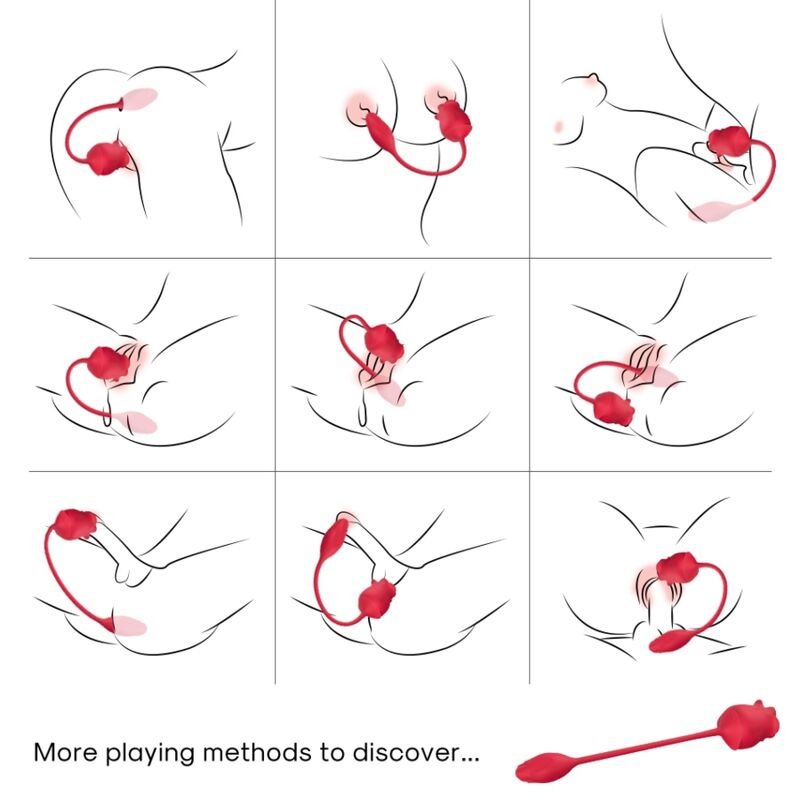 More playing methods to discover...