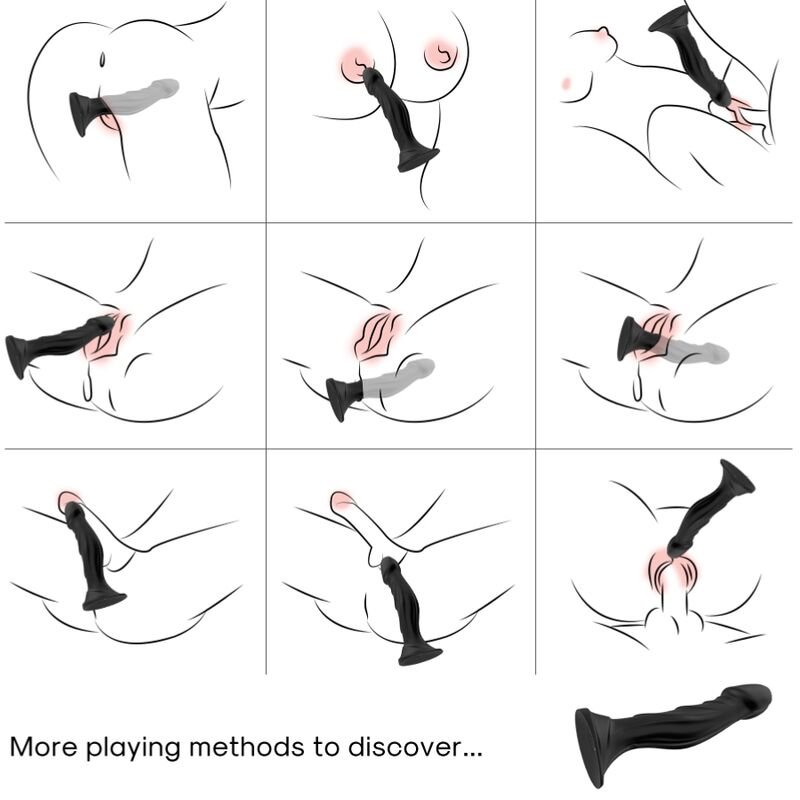 More playing methods to discover...